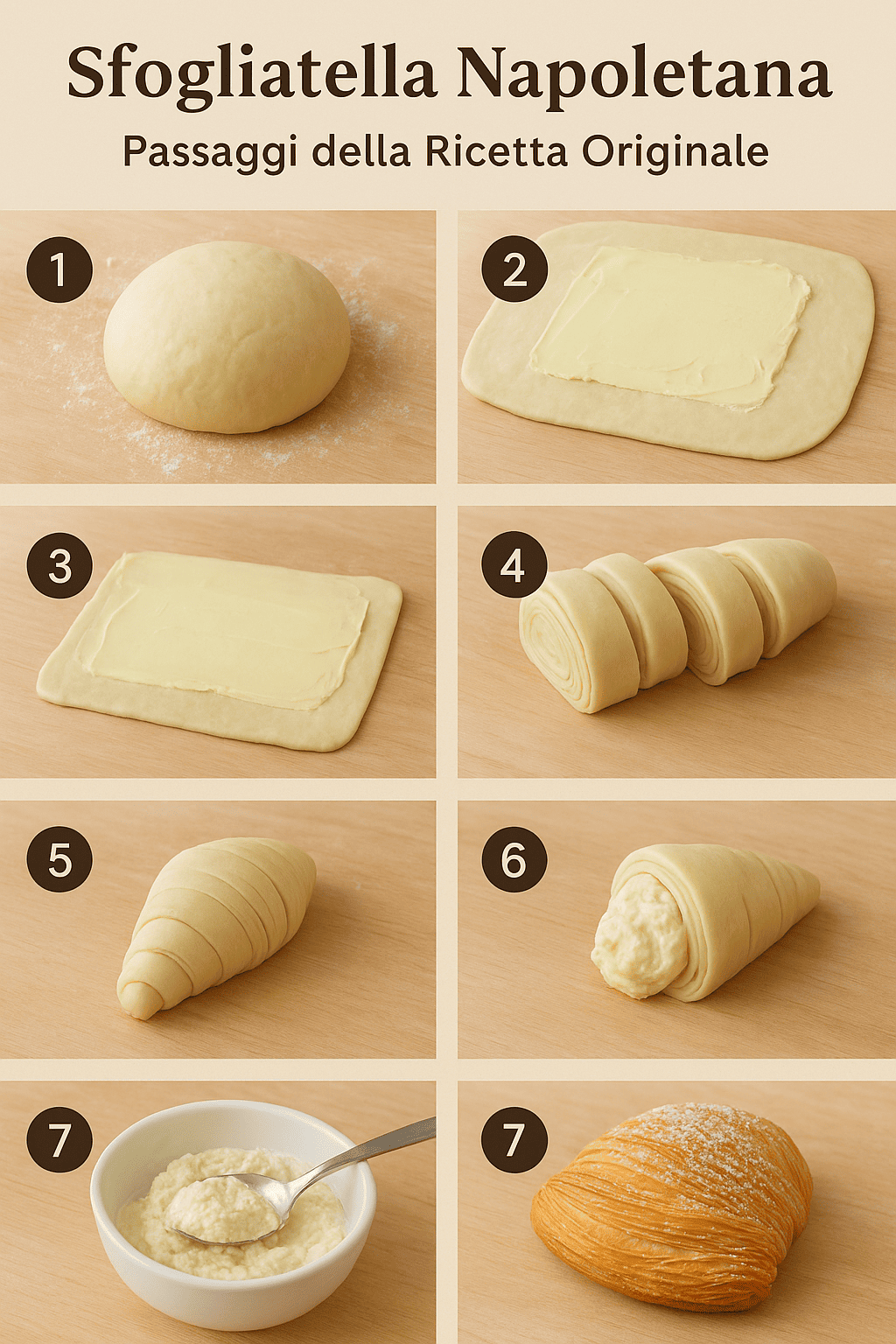 Sfogliatella Napoletana
Passaggi della Ricetta Originale

1

2

3

4

5

6

7

7