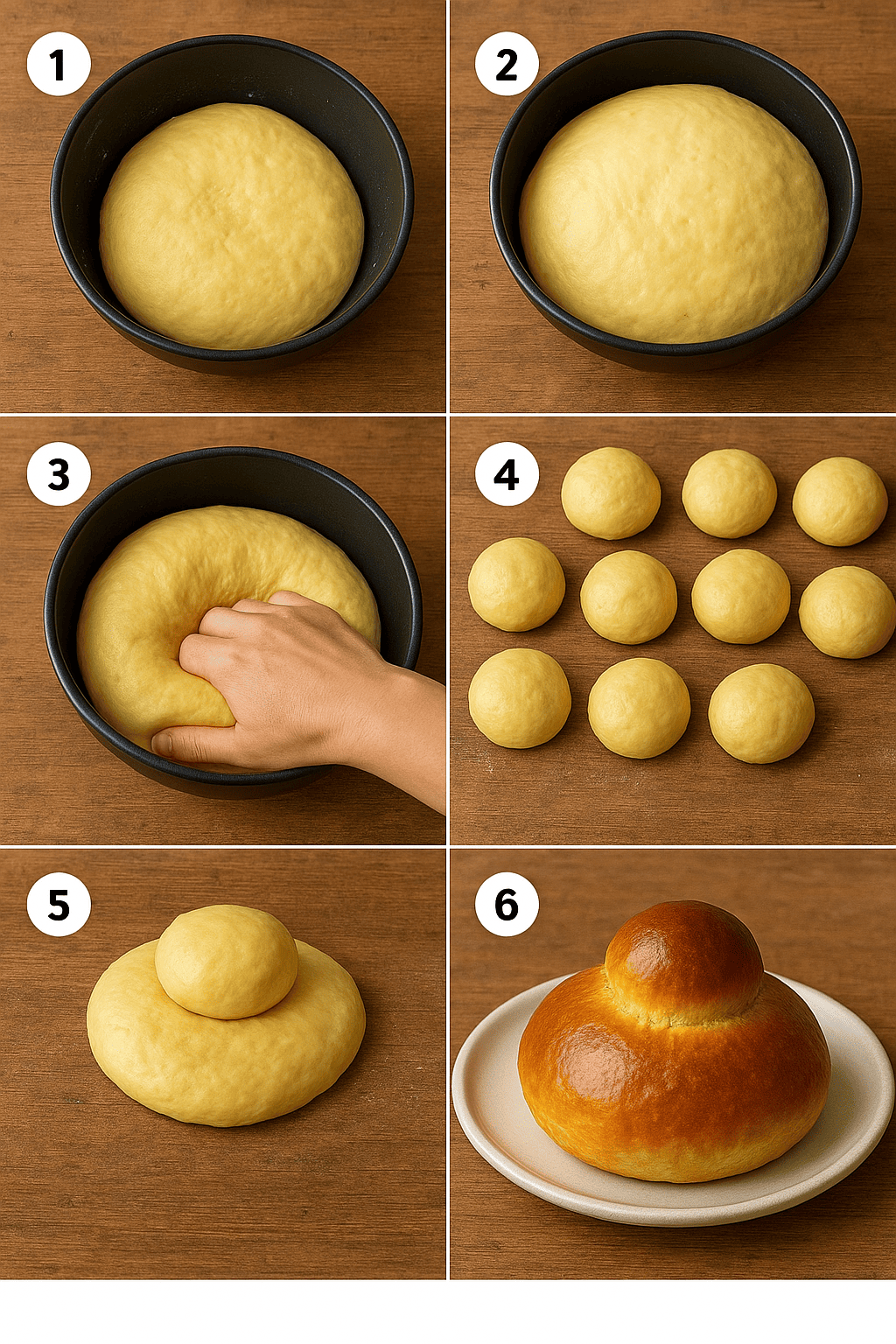 1

2

3

4

5

6